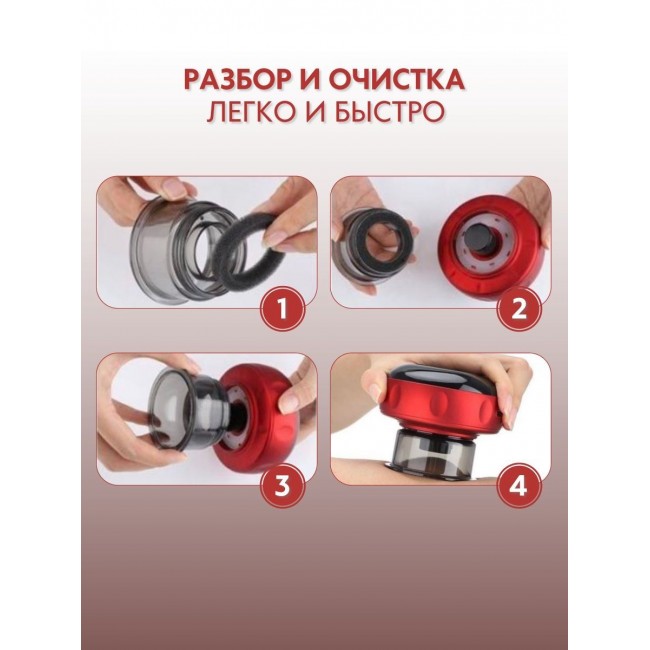 РАЗБОР И ОЧИСТКА
ЛЕГКО И БЫСТРО

1

2

3

4