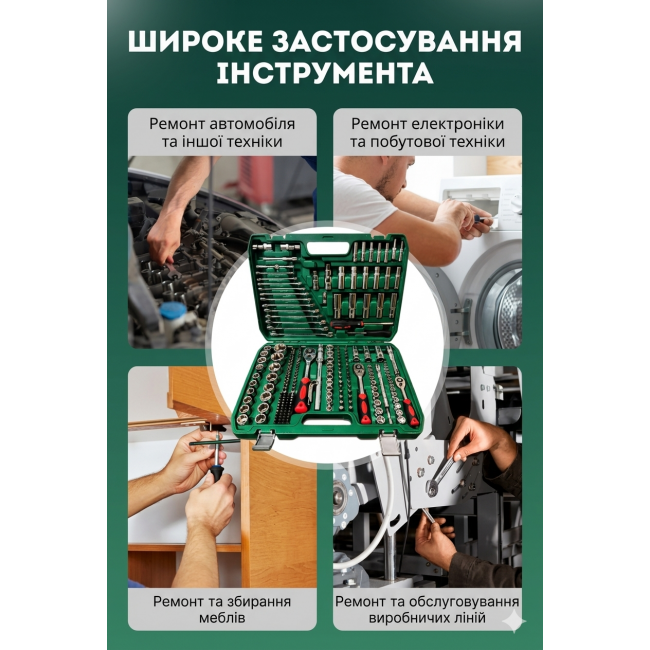 ШИРОКЕ ЗАСТОСУВАННЯ ІНСТРУМЕНТА

Ремонт автомобіля та іншої техніки

Ремонт електроніки та побутової техніки

Ремонт та збирання меблів

Ремонт та обслуговування виробничих ліній